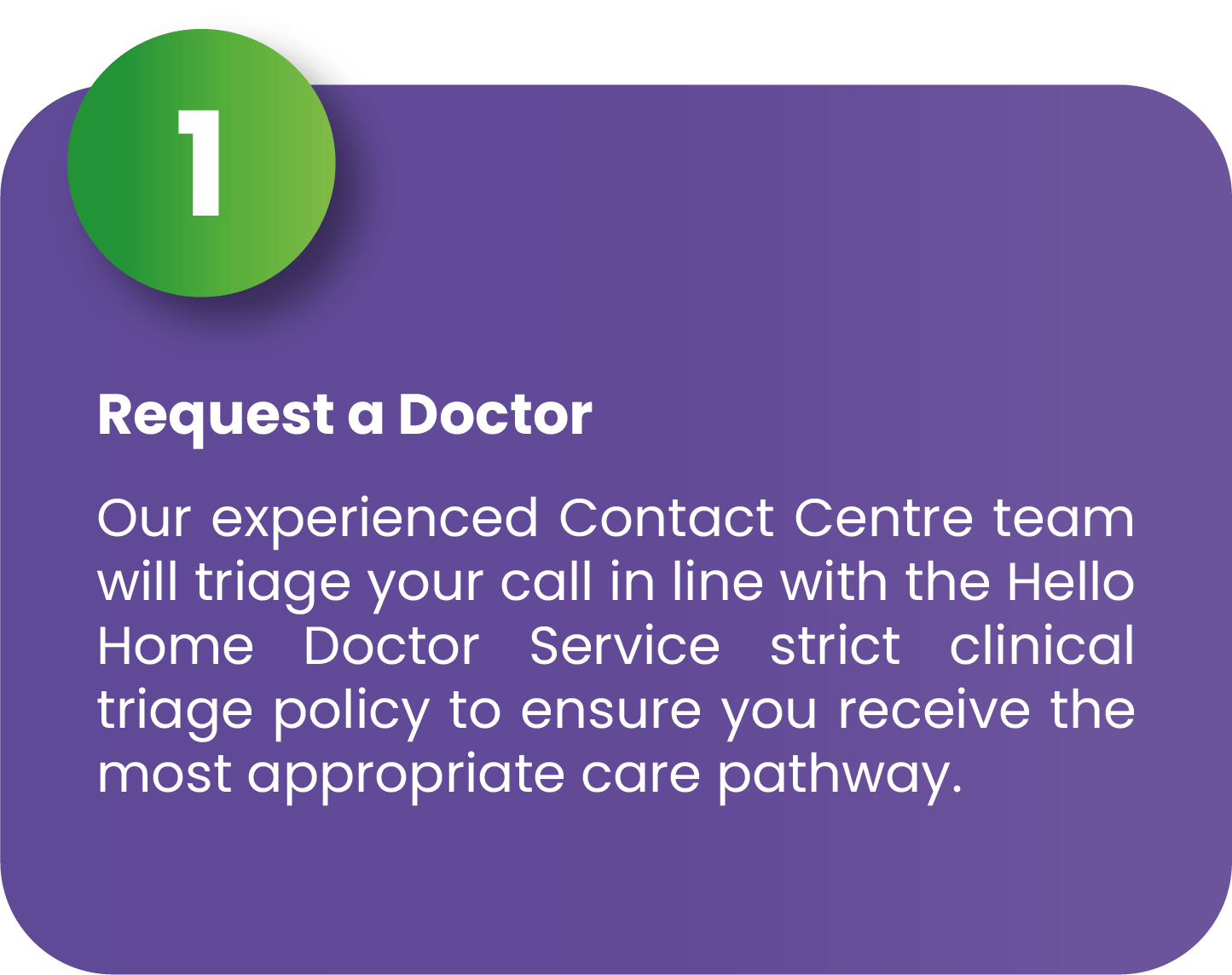 1

Request a Doctor

Our experienced Contact Centre team will triage your call in line with the Hello Home Doctor Service strict clinical triage policy to ensure you receive the most appropriate care pathway.